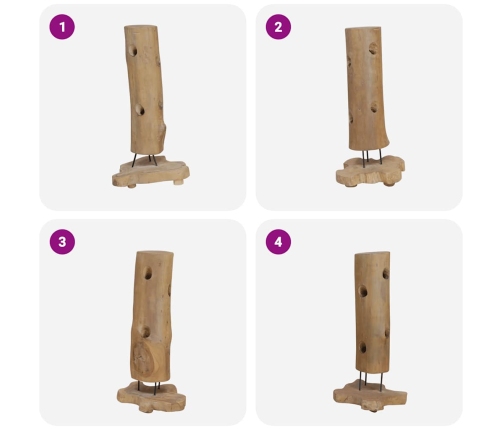 1

2

3

4