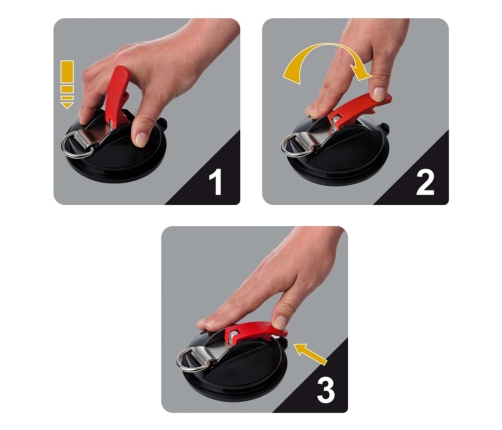 1

2

3