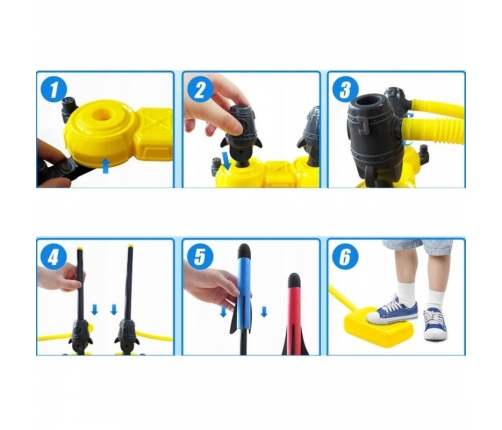 1

2

3

4

5

6