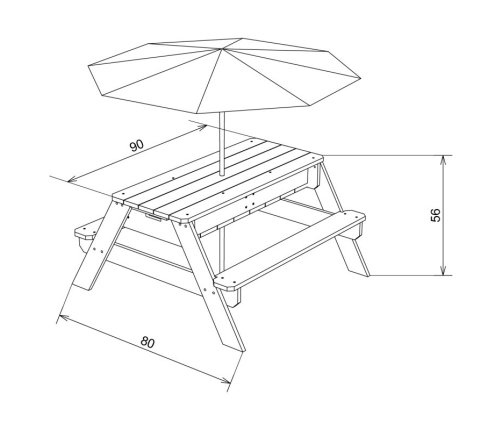 90
56
80