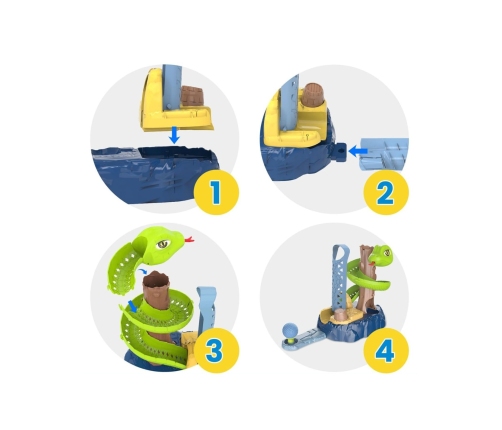 1

2

3

4