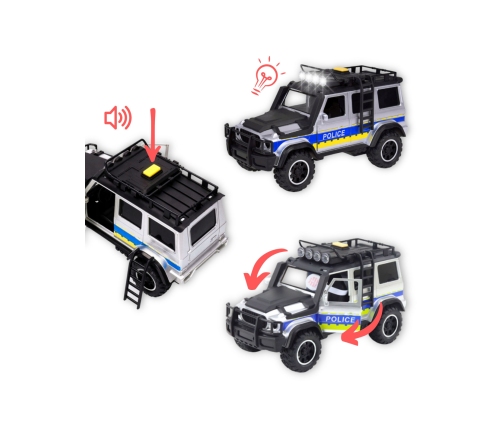 POLICE

POLICE