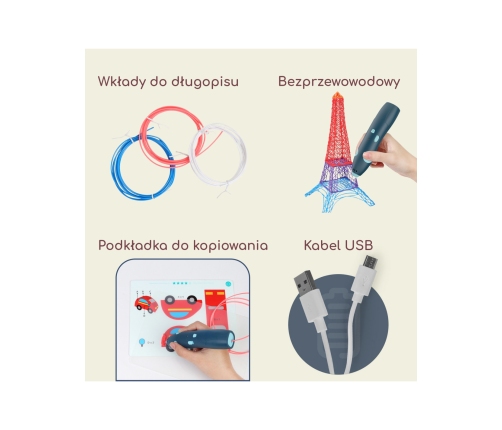 Wkłady do długopisu

Bezprzewowodowy

Podkładka do kopiowania

Kabel USB