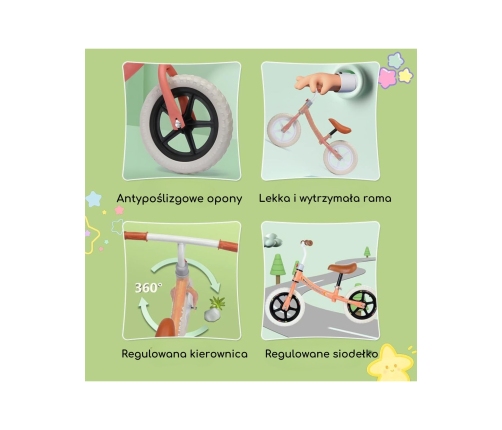 Antypoślizgowe opony

Lekka i wytrzymała rama

360°

Regulowana kierownica

Regulowane siodełko