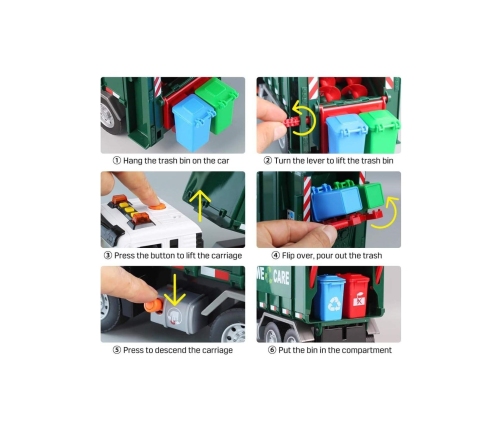 ① Hang the trash bin on the car

② Turn the lever to lift the trash bin

③ Press the button to lift the carriage

④ Flip over, pour out the trash

⑤ Press to descend the carriage

WE CARE

⑥ Put the bin in the compartment