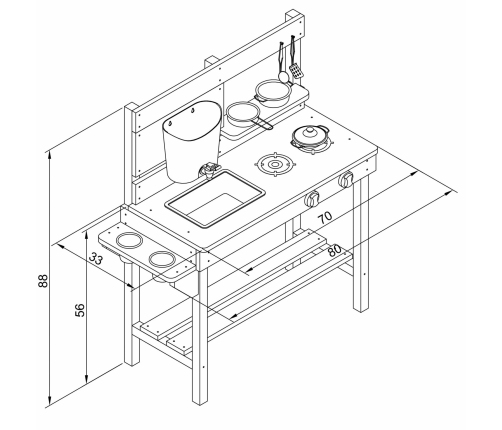 88
56
33
70
80