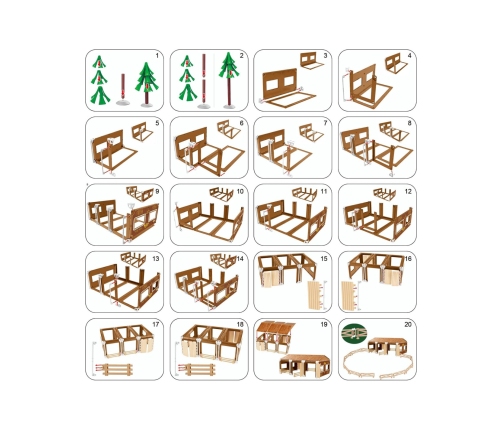 1
2
3
4
5
6
7
8
9
10
11
12
13
14
15
16
17
18
19
20