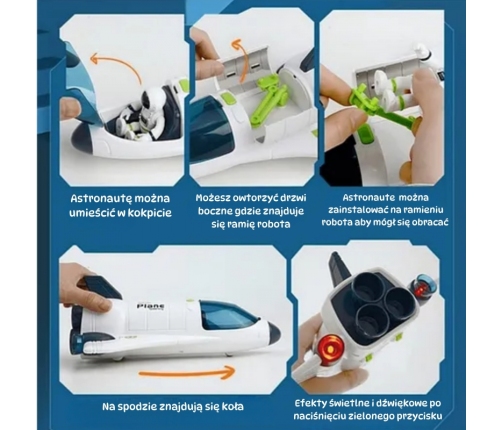 Astronautę można umieścić w kokpicie

Możesz owtorzyć drzwi boczne gdzie znajduje się ramię robota

Astronaute można zainstalować na ramieniu robota aby mógł się obracać

Plane

Na spodzie znajdują się koła

Efekty świetlne i dźwiękowe po naciśnięciu zielonego przycisku