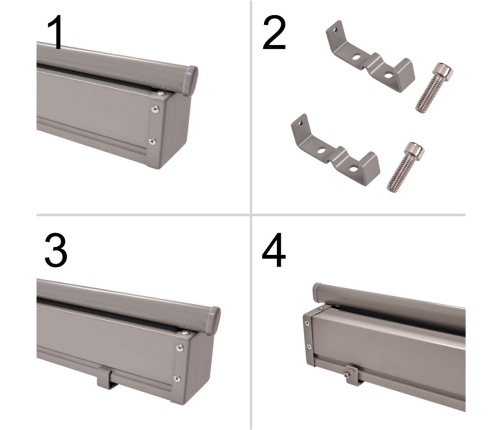 1

2

3

4