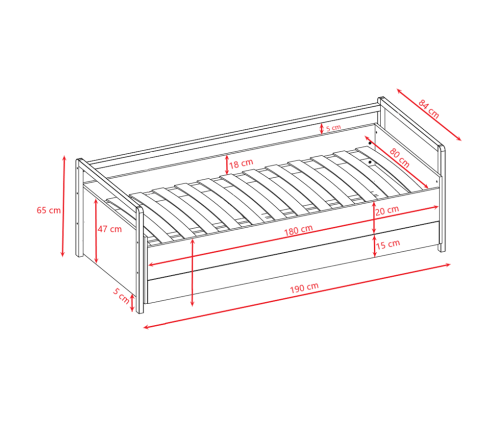 84 cm
5 cm
80 cm
18 cm
65 cm
47 cm
20 cm
180 cm
15 cm
5 cm
190 cm