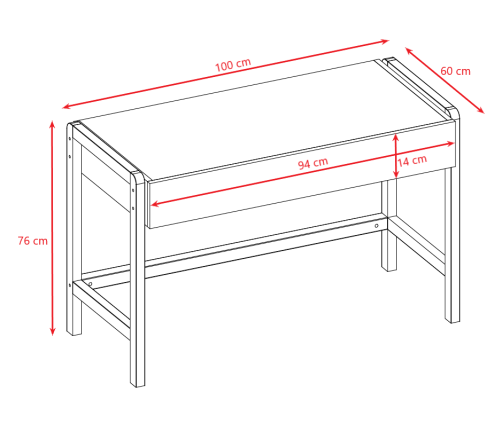 100 cm
60 cm
94 cm
14 cm
76 cm