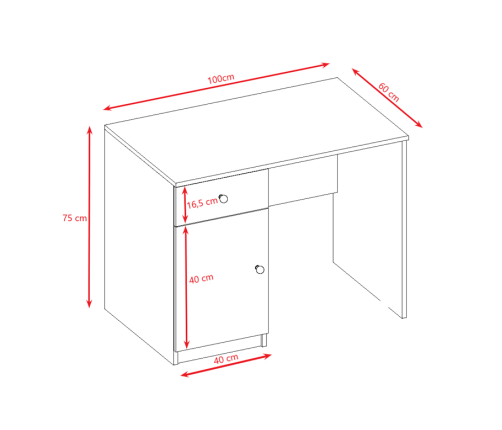 100cm
60 cm
75 cm
16,5 cm
40 cm
40 cm