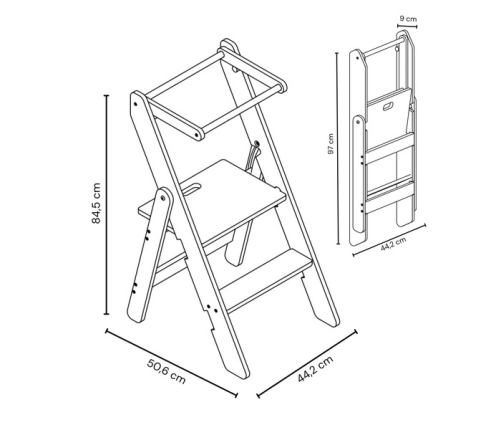 84,5 cm
50,6 cm
44,2 cm
9 cm
97 cm
44,2 cm