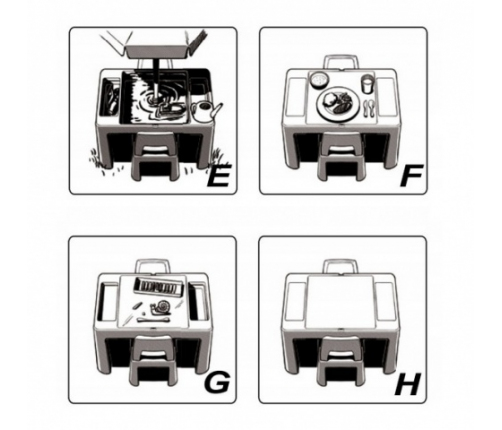 E

F

G

H