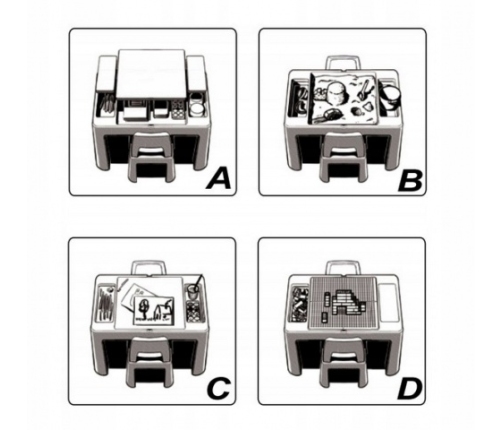 A

B

C

D